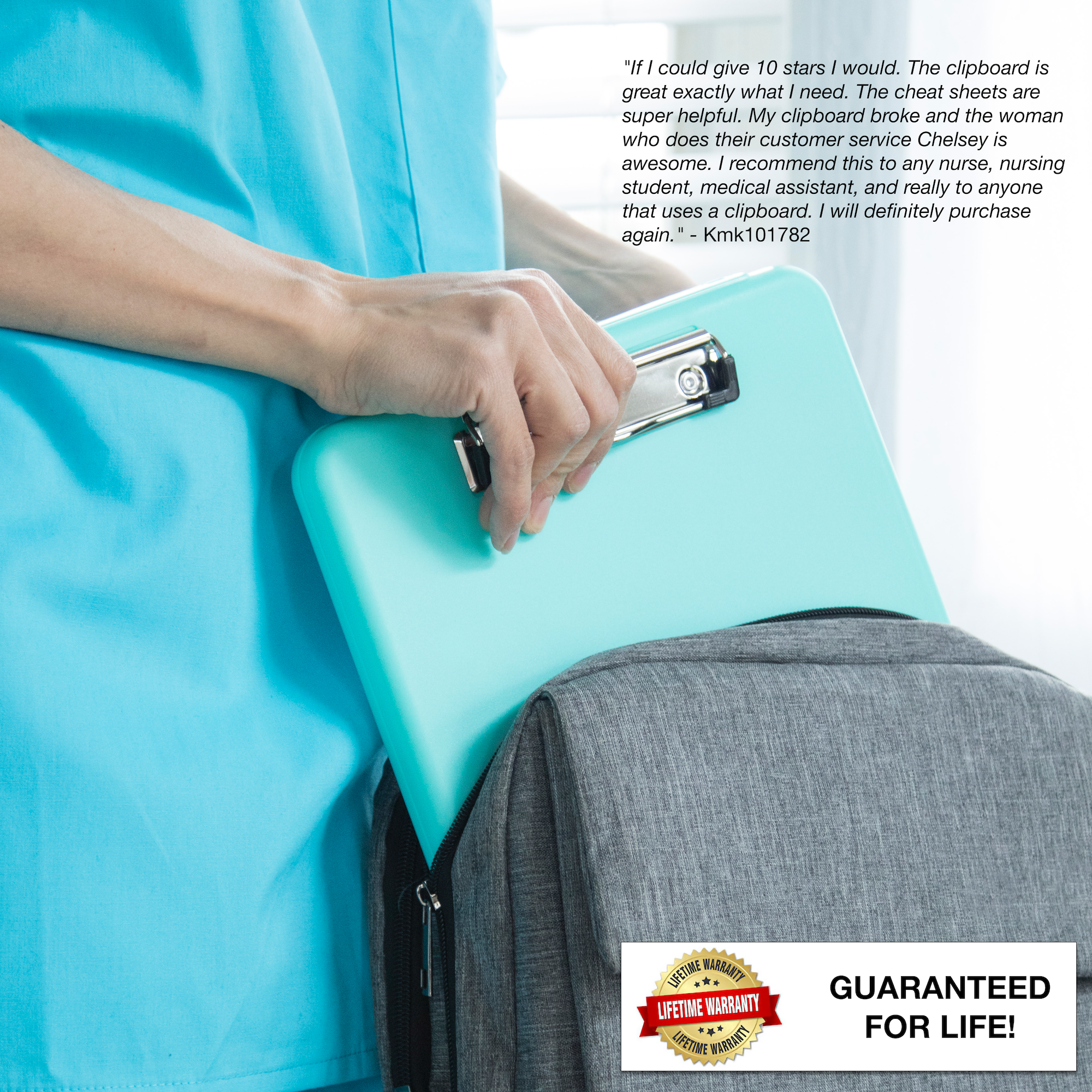 "If I could give 10 stars I would. The clipboard is great exactly what I need. The cheat sheets are super helpful. My clipboard broke and the woman who does their customer service Chelsey is awesome. I recommend this to any nurse, nursing student, medical assistant, and really to anyone that uses a clipboard. I will definitely purchase again." - Kmk101782

LIFETIME WARRANTY
LIFETIME WARRANTY
LIFETIME WARRANTY

GUARANTEED FOR LIFE!